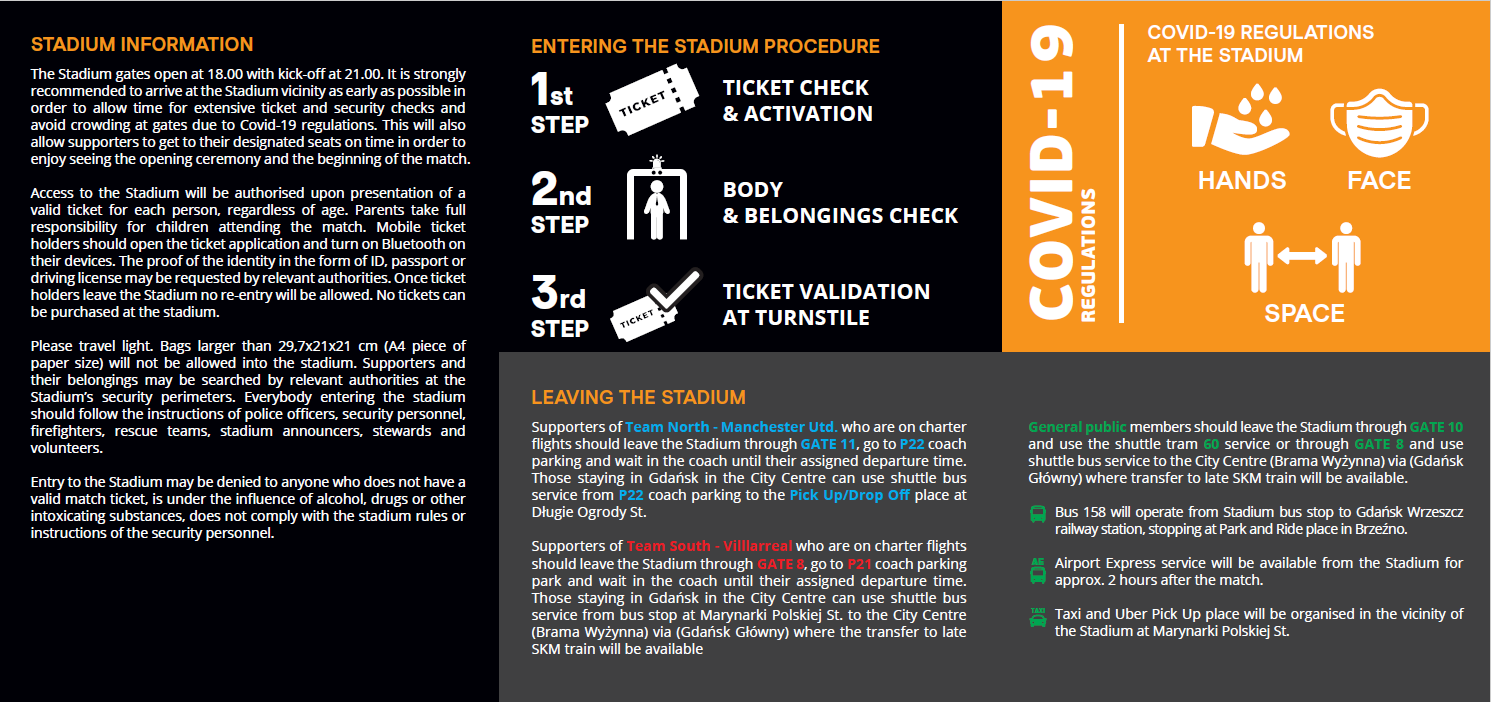 STADIUM INFORMATION

The Stadium gates open at 18.00 with kick-off at 21.00. It is strongly recommended to arrive at the Stadium vicinity as early as possible in order to allow time for extensive ticket and security checks and avoid crowding at gates due to Covid-19 regulations. This will also allow supporters to get to their designated seats on time in order to enjoy seeing the opening ceremony and the beginning of the match.

Access to the Stadium will be authorised upon presentation of a valid ticket for each person, regardless of age. Parents take full responsibility for children attending the match. Mobile ticket holders should open the ticket application and turn on Bluetooth on their devices. The proof of the identity in the form of ID, passport or driving license may be requested by relevant authorities. Once ticket holders leave the Stadium no re-entry will be allowed. No tickets can be purchased at the stadium.

Please travel light. Bags larger than 29,7x21x21 cm (A4 piece of paper size) will not be allowed into the stadium. Supporters and their belongings may be searched by relevant authorities at the Stadium's security perimeters. Everybody entering the stadium should follow the instructions of police officers, security personnel, firefighters, rescue teams, stadium announcers, stewards and volunteers.

Entry to the Stadium may be denied to anyone who does not have a valid match ticket, is under the influence of alcohol, drugs or other intoxicating substances, does not comply with the stadium rules or instructions of the security personnel.

ENTERING THE STADIUM PROCEDURE

1st STEP TICKET TICKET CHECK & ACTIVATION

2nd STEP BODY & BELONGINGS CHECK

3rd STEP TICKET TICKET VALIDATION AT TURNSTILE

COVID-19 REGULATIONS

COVID-19 REGULATIONS AT THE STADIUM

HANDS FACE

SPACE

LEAVING THE STADIUM

Supporters of Team North - Manchester Utd. who are on charter flights should leave the Stadium through GATE 11, go to P22 coach parking and wait in the coach until their assigned departure time. Those staying in Gdańsk in the City Centre can use shuttle bus service from P22 coach parking to the Pick Up/Drop Off place at Długie Ogrody St.

Supporters of Team South - Villlarreal who are on charter flights should leave the Stadium through GATE 8, go to P21 coach parking park and wait in the coach until their assigned departure time. Those staying in Gdańsk in the City Centre can use shuttle bus service from bus stop at Marynarki Polskiej St. to the City Centre (Brama Wyżynna) via (Gdańsk Główny) where the transfer to late SKM train will be available

General public members should leave the Stadium through GATE 10 and use the shuttle tram 60 service or through GATE 8 and use shuttle bus service to the City Centre (Brama Wyżynna) via (Gdańsk Główny) where transfer to late SKM train will be available.

Bus 158 will operate from Stadium bus stop to Gdańsk Wrzeszcz railway station, stopping at Park and Ride place in Brzeźno.

AE Airport Express service will be available from the Stadium for approx. 2 hours after the match.

TAXI Taxi and Uber Pick Up place will be organised in the vicinity of the Stadium at Marynarki Polskiej St.